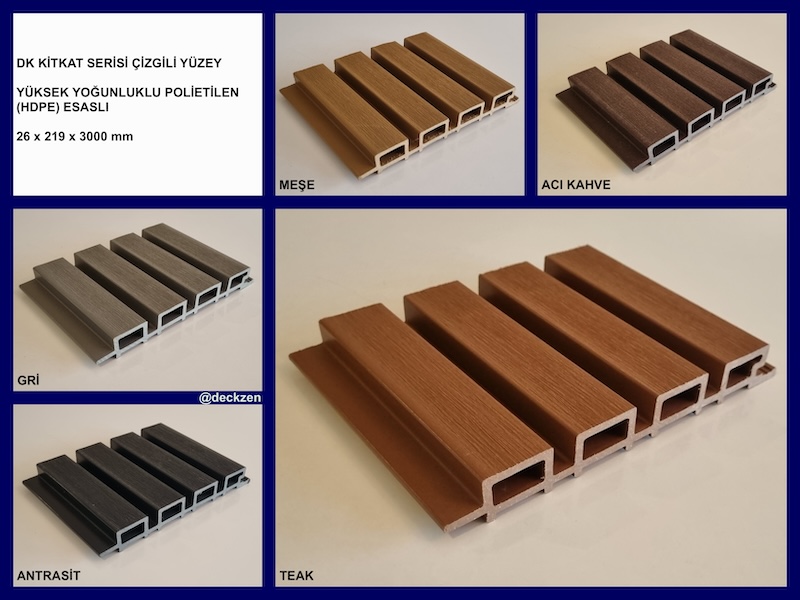 DK KİTKAT SERİSİ ÇİZGİLİ YÜZEY

YÜKSEK YOĞUNLUKLU POLİETİLEN (HDPE) ESASLI

26 x 219 x 3000 mm

MEŞE

ACI KAHVE

GRİ

@deckzen

ANTRASİT

TEAK